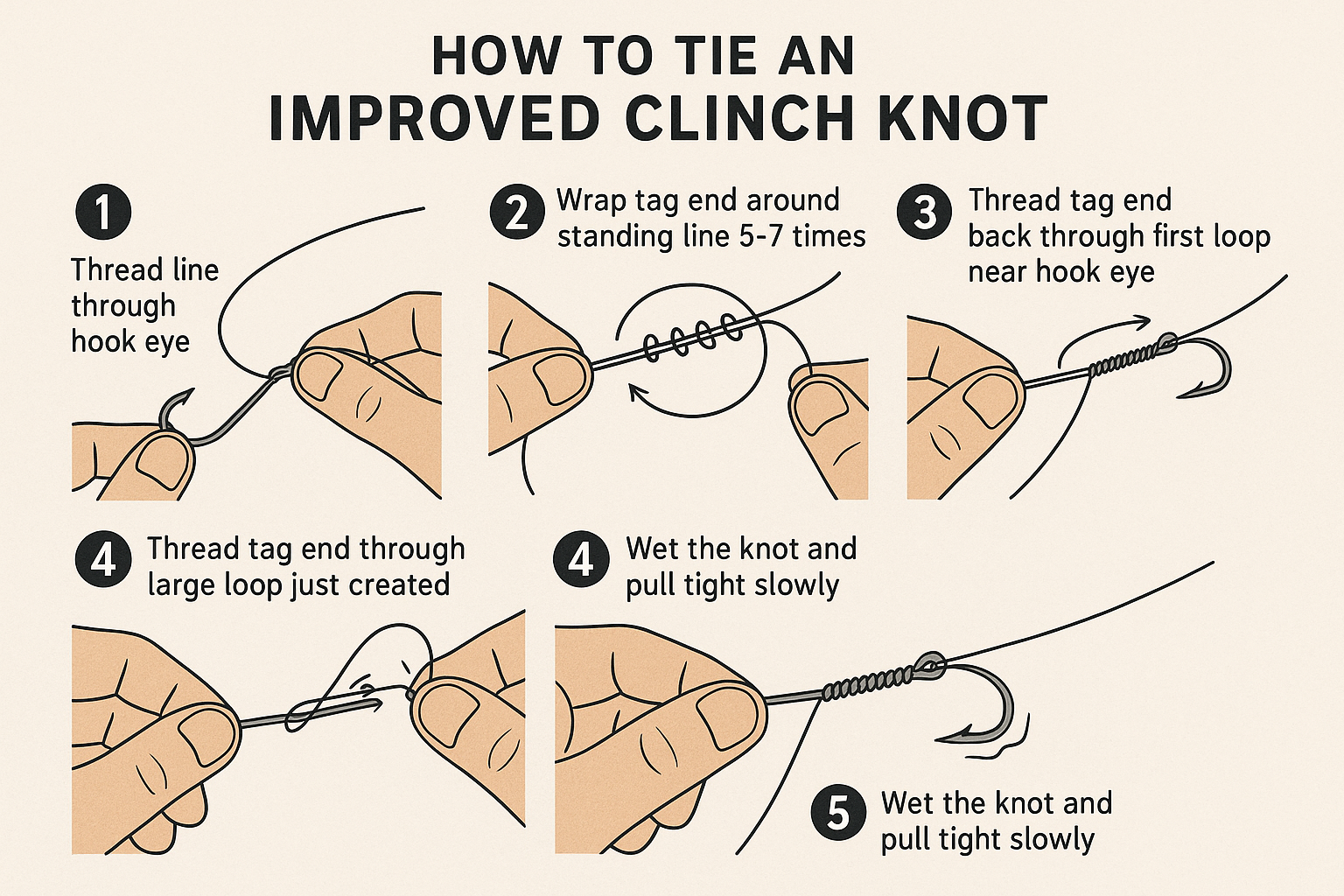 HOW TO TIE AN IMPROVED CLINCH KNOT

1 Thread line through hook eye

2 Wrap tag end around standing line 5-7 times

3 Thread tag end back through first loop near hook eye

4 Thread tag end through large loop just created

4 Wet the knot and pull tight slowly

5 Wet the knot and pull tight slowly